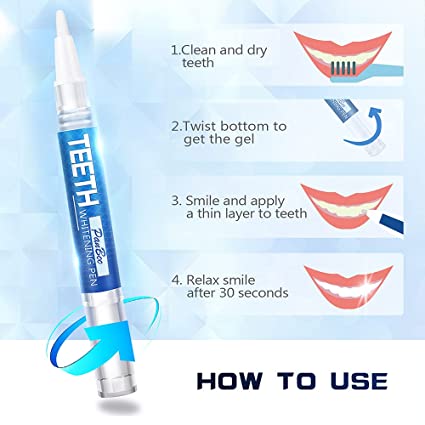 TEETH
WHITENING PEN
PanBoo

1.Clean and dry teeth

2.Twist bottom to get the gel

3. Smile and apply a thin layer to teeth

4. Relax smile after 30 seconds

HOW TO USE